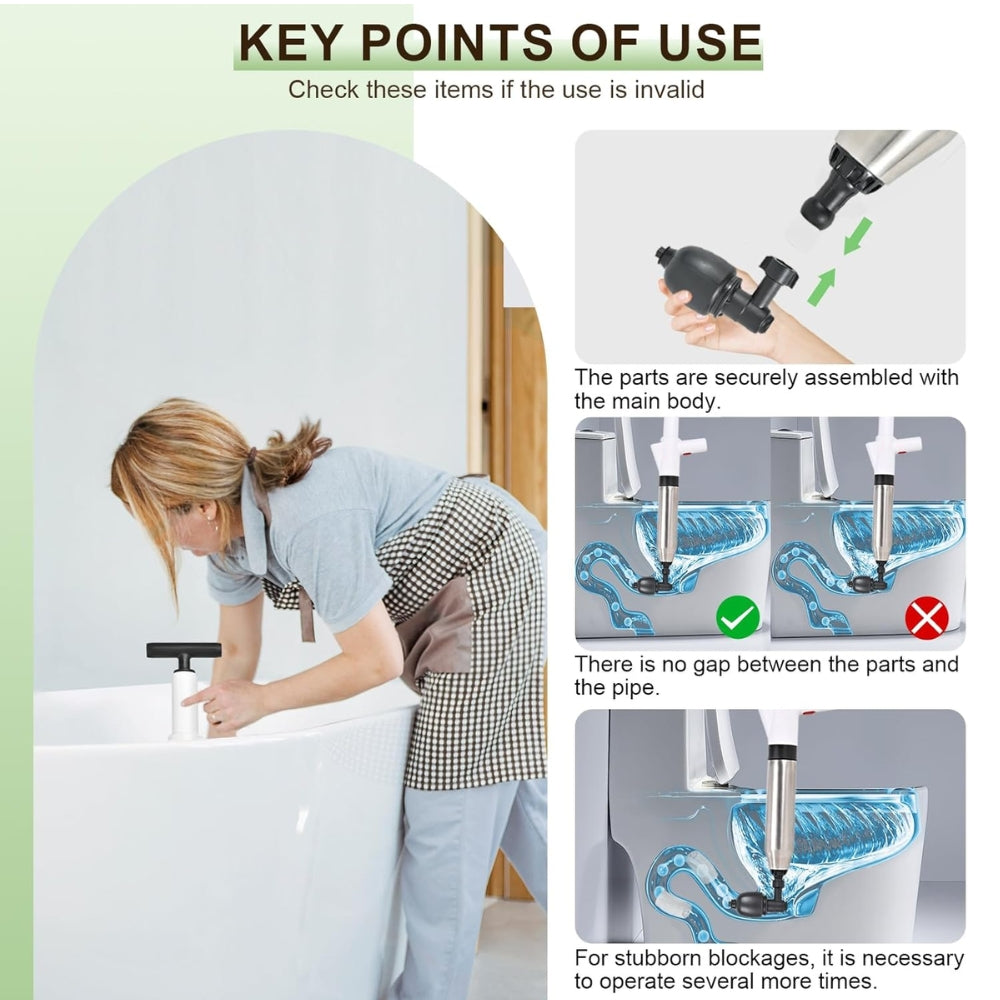 KEY POINTS OF USE
Check these items if the use is invalid

The parts are securely assembled with the main body.

There is no gap between the parts and the pipe.

For stubborn blockages, it is necessary to operate several more times.